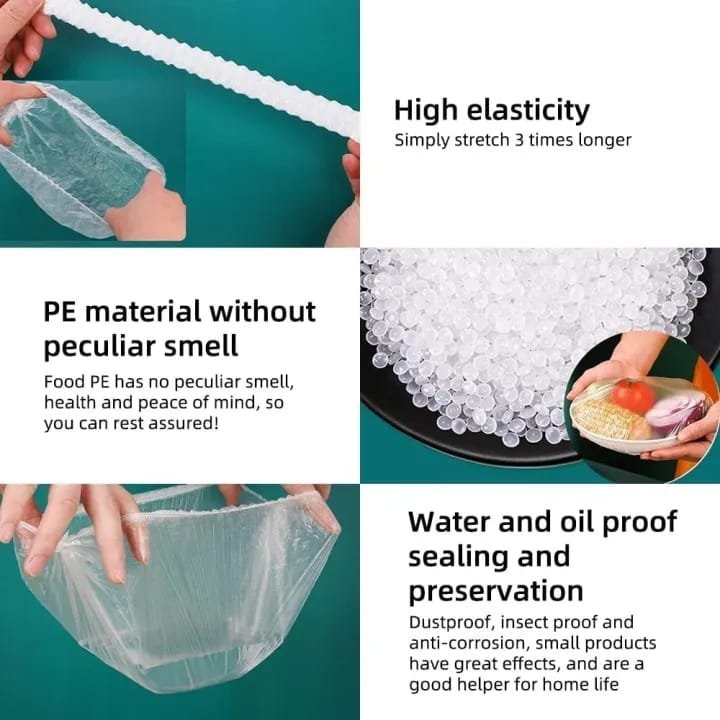 High elasticity
Simply stretch 3 times longer

PE material without peculiar smell
Food PE has no peculiar smell, health and peace of mind, so you can rest assured!

Water and oil proof sealing and preservation
Dustproof, insect proof and anti-corrosion, small products have great effects, and are a good helper for home life